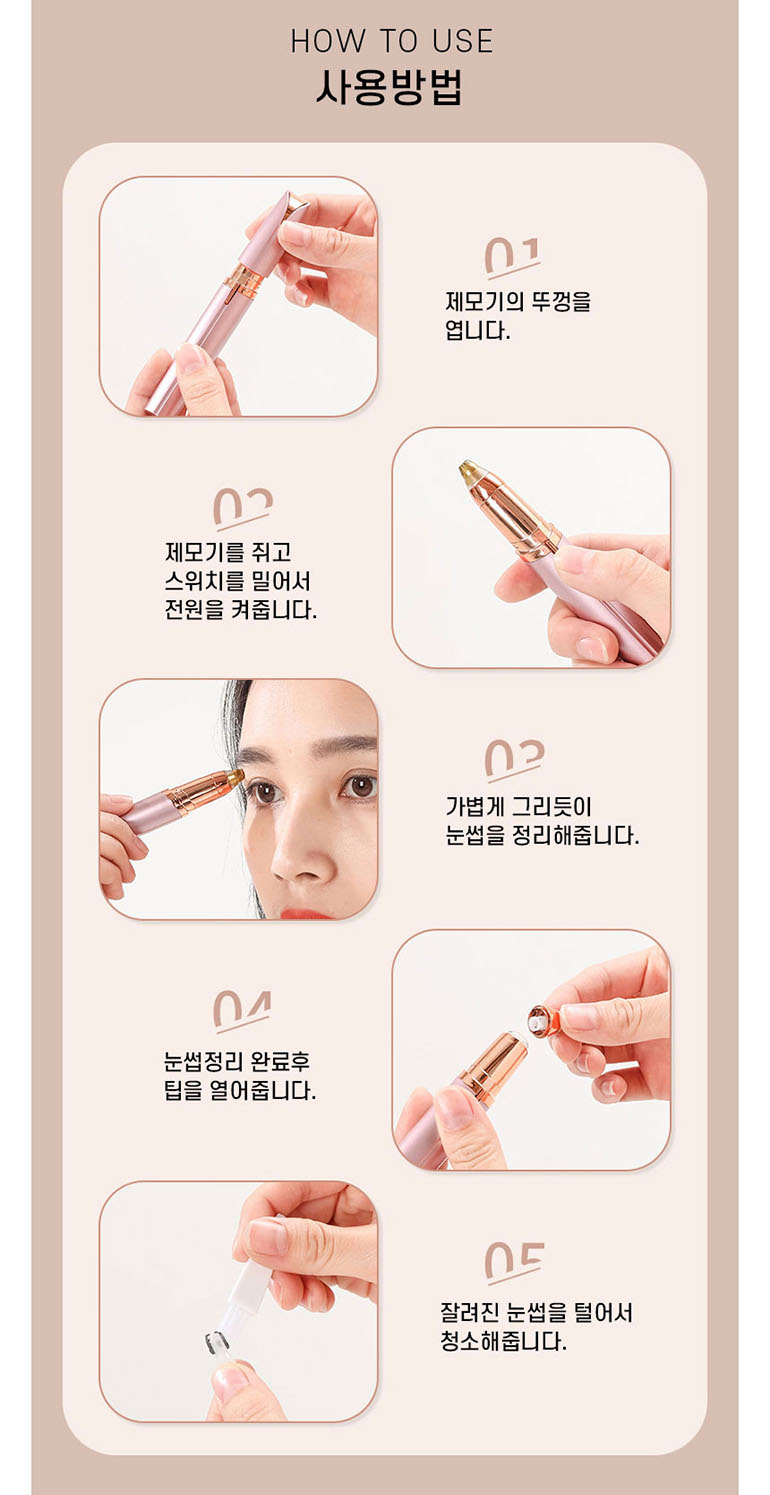 HOW TO USE
사용방법

01
제모기의 뚜껑을 엽니다.

02
제모기를 쥐고 스위치를 밀어서 전원을 켜줍니다.

03
가볍게 그리듯이 눈썹을 정리해줍니다.

04
눈썹정리 완료후 팁을 열어줍니다.

05
잘려진 눈썹을 털어서 청소해줍니다.